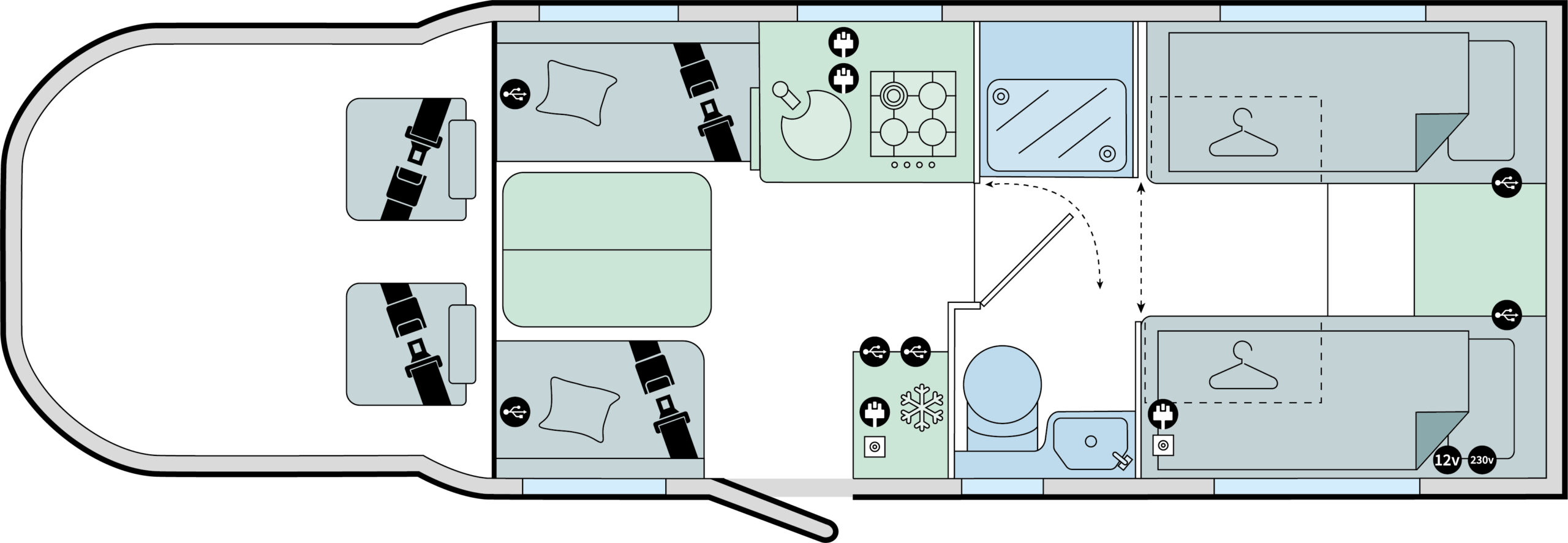 12v 230v